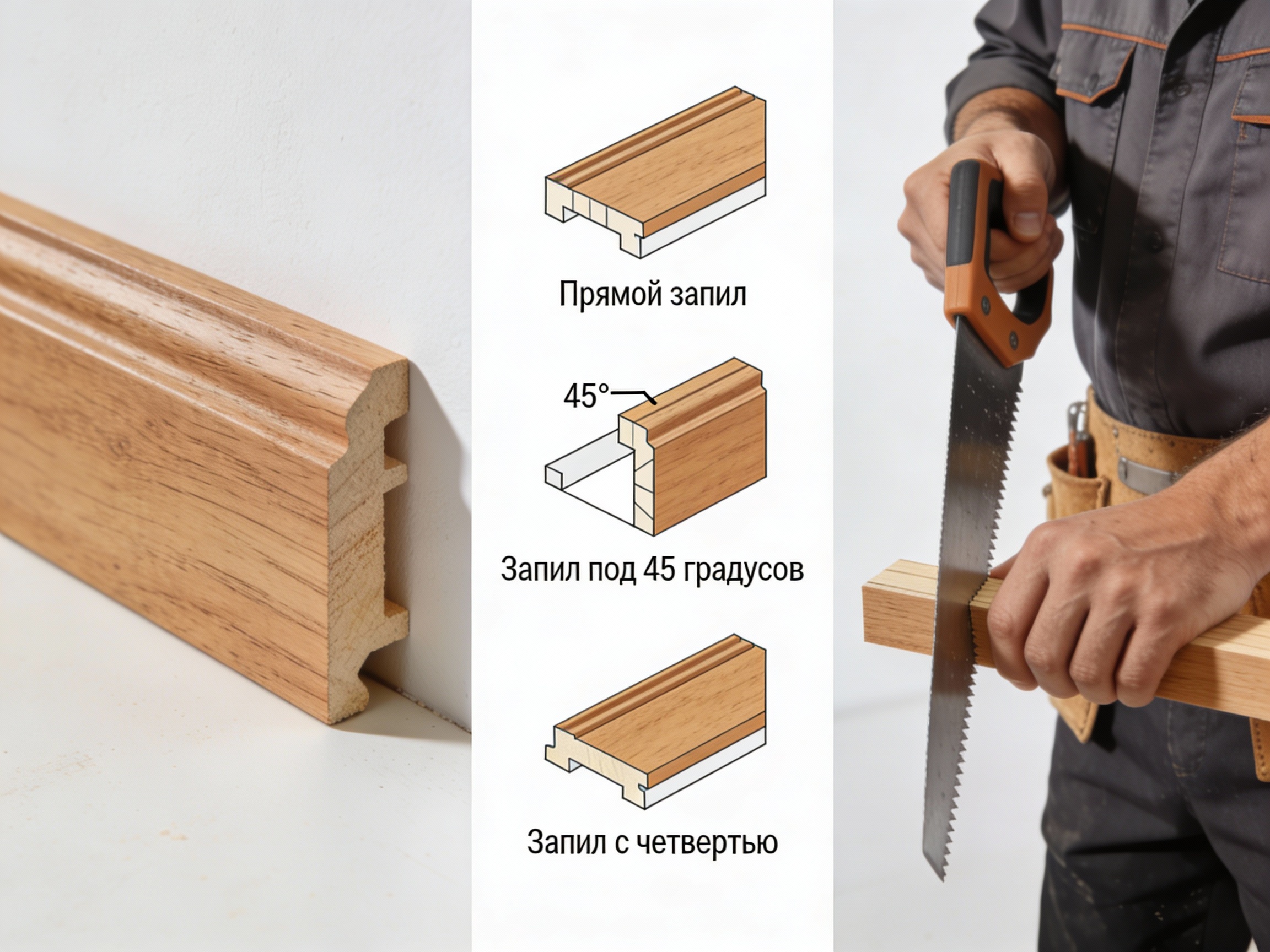 Прямой запил

45°

Запил под 45 градусов

Запил с четвертью